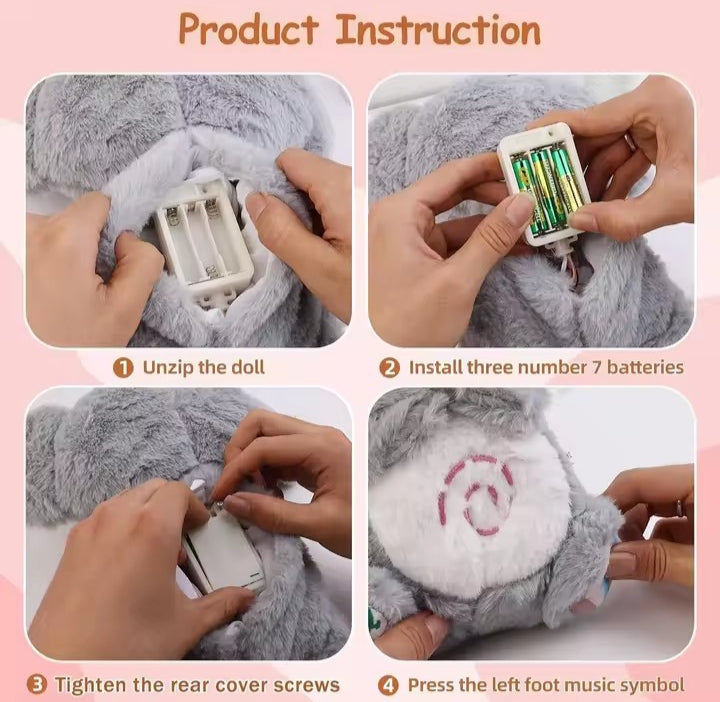 Product Instruction

1 Unzip the doll

2 Install three number 7 batteries

3 Tighten the rear cover screws

4 Press the left foot music symbol